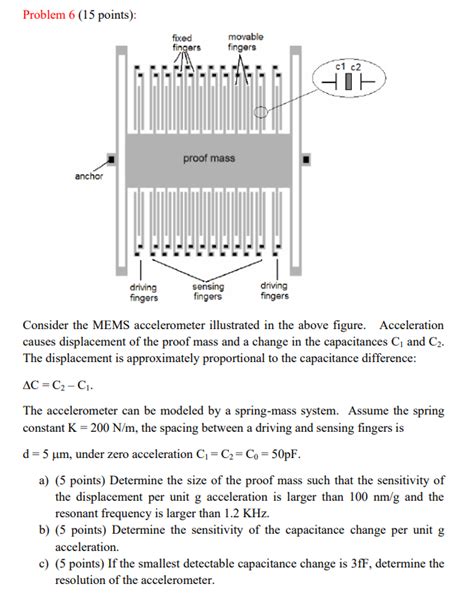 Problem 6 (15 points):

fixed fingers

movable fingers

c1 c2

proof mass

anchor

driving fingers

sensing fingers

driving fingers

Consider the MEMS accelerometer illustrated in the above figure. Acceleration causes displacement of the proof mass and a change in the capacitances $C_1$ and $C_2$. The displacement is approximately proportional to the capacitance difference:

$\Delta C = C_2 - C_1$.

The accelerometer can be modeled by a spring-mass system. Assume the spring constant K = 200 N/m, the spacing between a driving and sensing fingers is

d = 5 μm, under zero acceleration $C_1 = C_2 = C_0 = 50$pF.

a) (5 points) Determine the size of the proof mass such that the sensitivity of the displacement per unit g acceleration is larger than 100 nm/g and the resonant frequency is larger than 1.2 KHz.

b) (5 points) Determine the sensitivity of the capacitance change per unit g acceleration.

c) (5 points) If the smallest detectable capacitance change is 3fF, determine the resolution of the accelerometer.