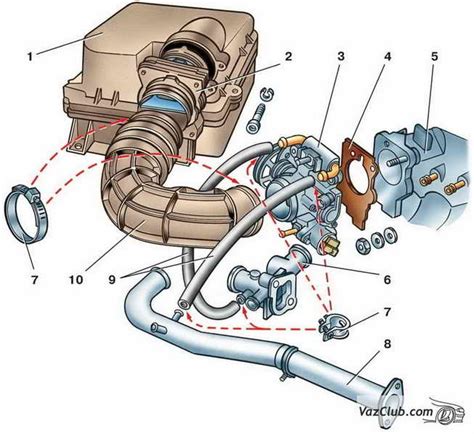 1
2
3
4
5
7
10
9
6
7
8
VazClub.com