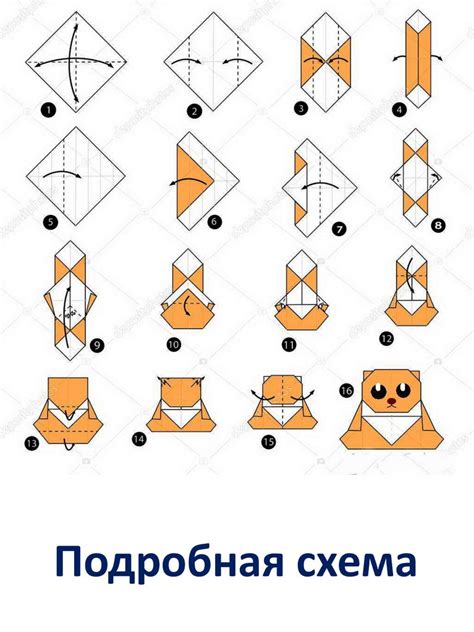 1
2
3
4
5
6
7
8
9
10
11
12
13
14
15
16

Подробная схема