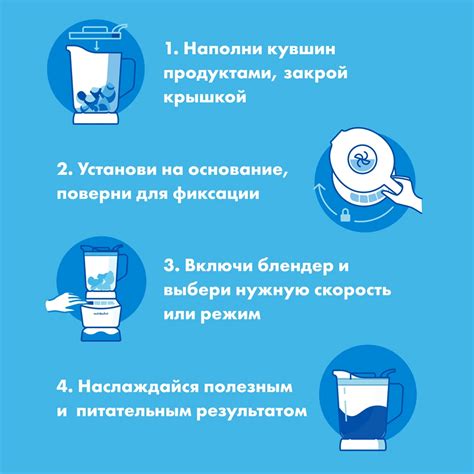 1. Наполни кувшин продуктами, закрой крышкой

2. Установи на основание, поверни для фиксации

3. Включи блендер и выбери нужную скорость или режим

nutribullet

4. Наслаждайся полезным и питательным результатом