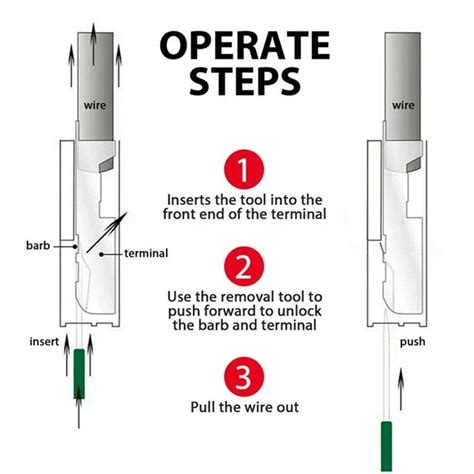 OPERATE STEPS

wire

barb

terminal

insert

1
Inserts the tool into the front end of the terminal

2
Use the removal tool to push forward to unlock the barb and terminal

3
Pull the wire out

wire

push