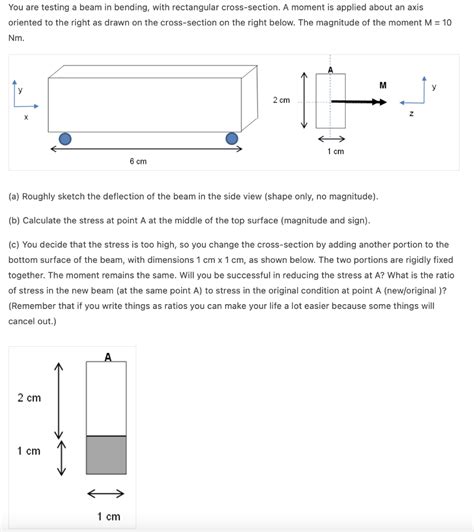 You are testing a beam in bending, with rectangular cross-section. A moment is applied about an axis oriented to the right as drawn on the cross-section on the right below. The magnitude of the moment M = 10 Nm.

y
x
6 cm
2 cm
A
M
1 cm
y
z

(a) Roughly sketch the deflection of the beam in the side view (shape only, no magnitude).

(b) Calculate the stress at point A at the middle of the top surface (magnitude and sign).

(c) You decide that the stress is too high, so you change the cross-section by adding another portion to the bottom surface of the beam, with dimensions 1 cm x 1 cm, as shown below. The two portions are rigidly fixed together. The moment remains the same. Will you be successful in reducing the stress at A? What is the ratio of stress in the new beam (at the same point A) to stress in the original condition at point A (new/original )? (Remember that if you write things as ratios you can make your life a lot easier because some things will cancel out.)

A
2 cm
1 cm
1 cm