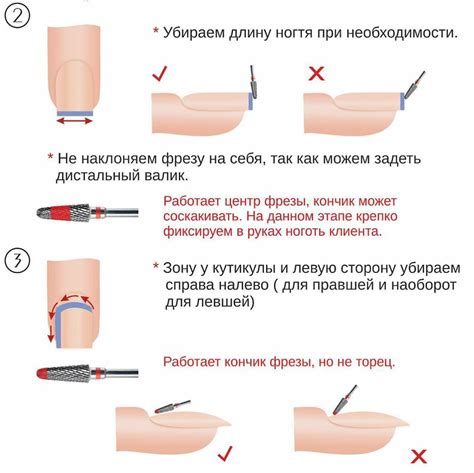 2

* Убираем длину ногтя при необходимости.

✓

✗

* Не наклоняем фрезу на себя, так как можем задеть дистальный валик.

Работает центр фрезы, кончик может соскакивать. На данном этапе крепко фиксируем в руках ноготь клиента.

3

* Зону у кутикулы и левую сторону убираем справа налево ( для правшей и наоборот для левшей)

Работает кончик фрезы, но не торец.

✓

✗