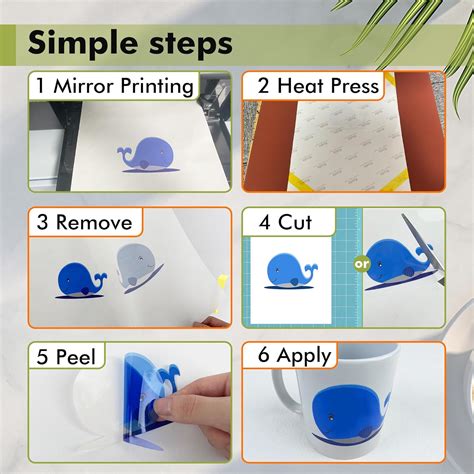 Simple steps

1 Mirror Printing

2 Heat Press

3 Remove

4 Cut

or

5 Peel

6 Apply