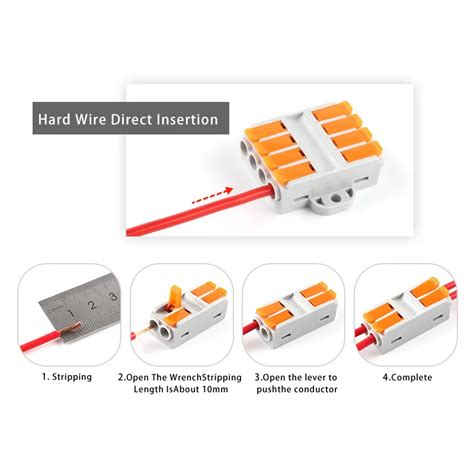 Hard Wire Direct Insertion

1 2 3

1. Stripping

2.Open The WrenchStripping Length IsAbout 10mm

3.Open the lever to pushthe conductor

4.Complete