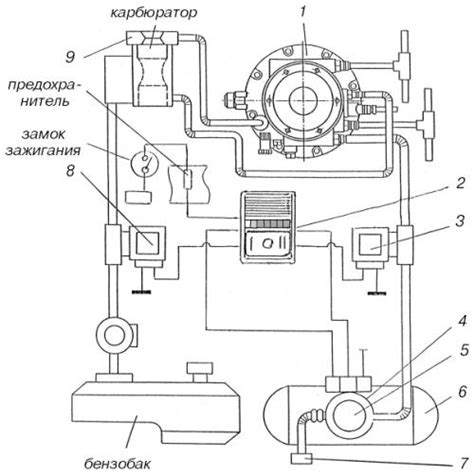 карбюратор
1
9
предохранитель
замок зажигания
8
2
3
4
5
6
7
бензобак