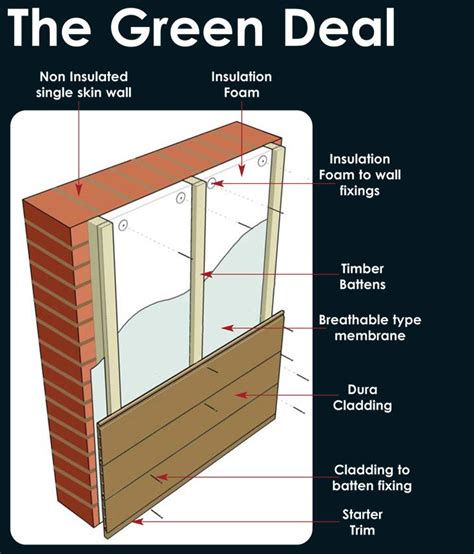 The Green Deal

Non Insulated single skin wall

Insulation Foam

Insulation Foam to wall fixings

Timber Battens

Breathable type membrane

Dura Cladding

Cladding to batten fixing

Starter Trim