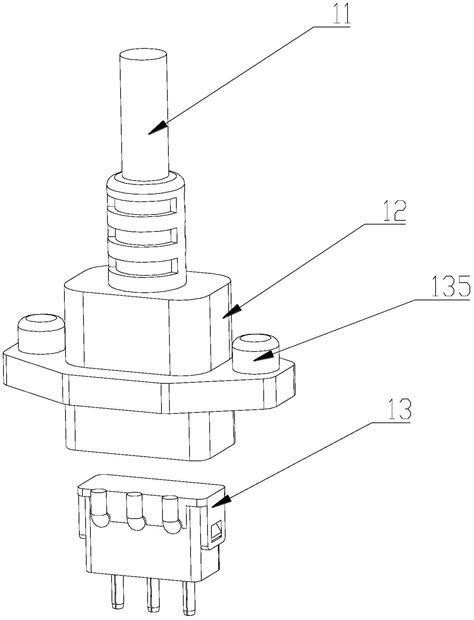 11
12
135
13