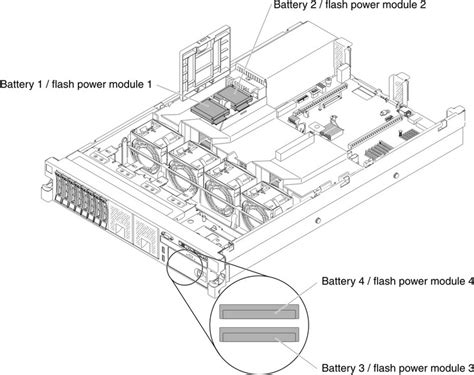 Battery 2 / flash power module 2

Battery 1 / flash power module 1

Battery 4 / flash power module 4

Battery 3 / flash power module 3