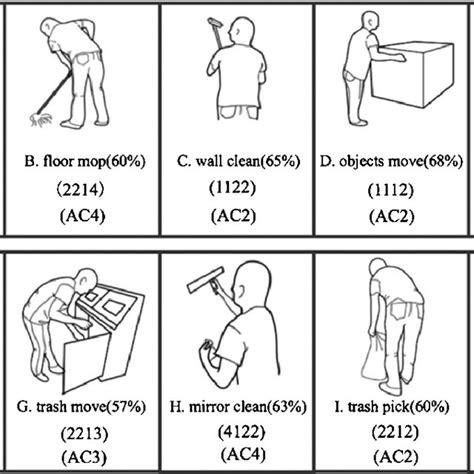 B. floor mop(60%)
(2214)
(AC4)

C. wall clean(65%)
(1122)
(AC2)

D. objects move(68%)
(1112)
(AC2)

G. trash move(57%)
(2213)
(AC3)

H. mirror clean(63%)
(4122)
(AC4)

I. trash pick(60%)
(2212)
(AC2)