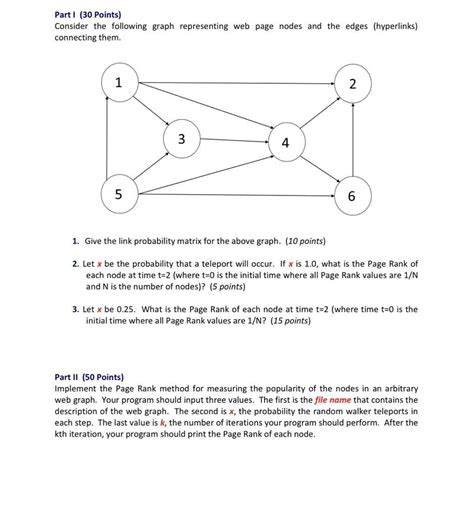 Part I (30 Points)
Consider the following graph representing web page nodes and the edges (hyperlinks) connecting them.

1
2
3
4
5
6

1. Give the link probability matrix for the above graph. (10 points)

2. Let x be the probability that a teleport will occur. If x is 1.0, what is the Page Rank of each node at time t=2 (where t=0 is the initial time where all Page Rank values are 1/N and N is the number of nodes)? (5 points)

3. Let x be 0.25. What is the Page Rank of each node at time t=2 (where time t=0 is the initial time where all Page Rank values are 1/N? (15 points)

Part II (50 Points)
Implement the Page Rank method for measuring the popularity of the nodes in an arbitrary web graph. Your program should input three values. The first is the file name that contains the description of the web graph. The second is x, the probability the random walker teleports in each step. The last value is k, the number of iterations your program should perform. After the kth iteration, your program should print the Page Rank of each node.