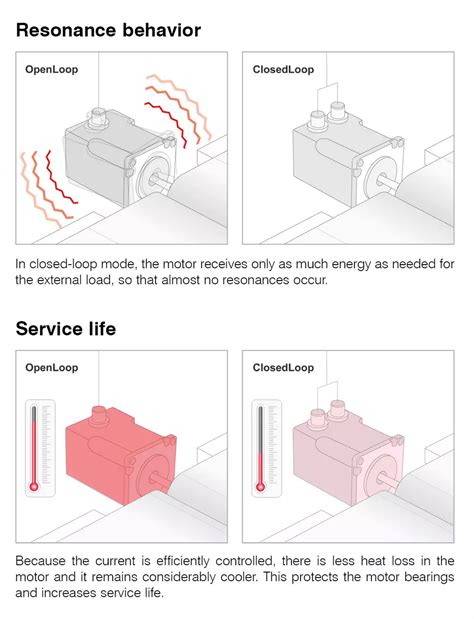 Resonance behavior

OpenLoop

ClosedLoop

In closed-loop mode, the motor receives only as much energy as needed for the external load, so that almost no resonances occur.

Service life

OpenLoop

ClosedLoop

Because the current is efficiently controlled, there is less heat loss in the motor and it remains considerably cooler. This protects the motor bearings and increases service life.