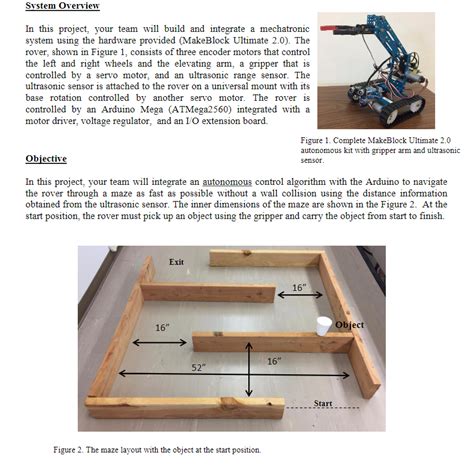 System Overview

In this project, your team will build and integrate a mechatronic system using the hardware provided (MakeBlock Ultimate 2.0). The rover, shown in Figure 1, consists of three encoder motors that control the left and right wheels and the elevating arm, a gripper that is controlled by a servo motor, and an ultrasonic range sensor. The ultrasonic sensor is attached to the rover on a universal mount with its base rotation controlled by another servo motor. The rover is controlled by an Arduino Mega (ATMega2560) integrated with a motor driver, voltage regulator, and an I/O extension board.

Figure 1. Complete MakeBlock Ultimate 2.0 autonomous kit with gripper arm and ultrasonic sensor.

Objective

In this project, your team will integrate an autonomous control algorithm with the Arduino to navigate the rover through a maze as fast as possible without a wall collision using the distance information obtained from the ultrasonic sensor. The inner dimensions of the maze are shown in the Figure 2. At the start position, the rover must pick up an object using the gripper and carry the object from start to finish.

Exit

16"

16"

Object

52"

16"

Start

Figure 2. The maze layout with the object at the start position.