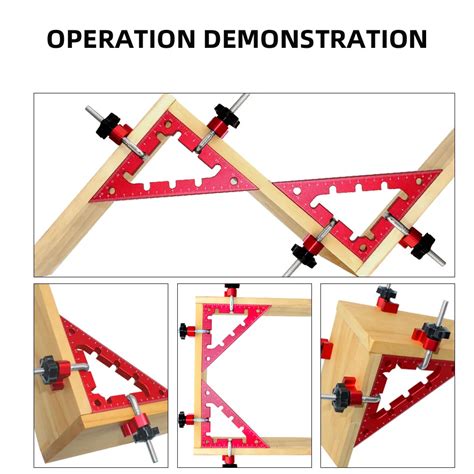 OPERATION DEMONSTRATION