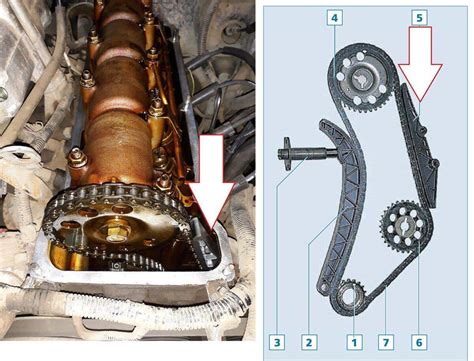 4
5
3
2
1
7
6