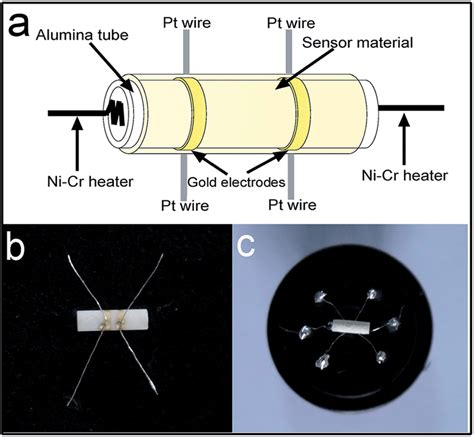 a
Alumina tube
Pt wire
Pt wire
Sensor material
Ni-Cr heater
Gold electrodes
Ni-Cr heater
Pt wire
Pt wire
b
c