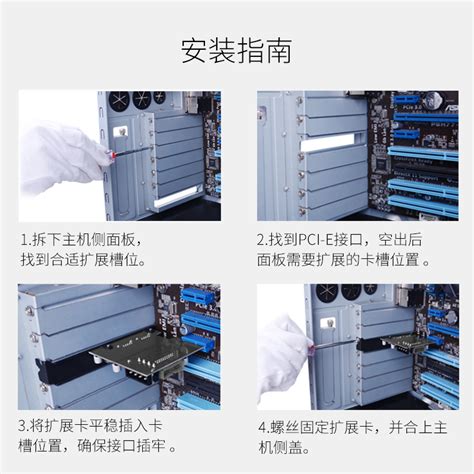 安装指南

1.拆下主机侧面板，找到合适扩展槽位。

2.找到PCI-E接口，空出后面板需要扩展的卡槽位置 。

3.将扩展卡平稳插入卡槽位置，确保接口插牢 。

4.螺丝固定扩展卡，并合上主机侧盖。