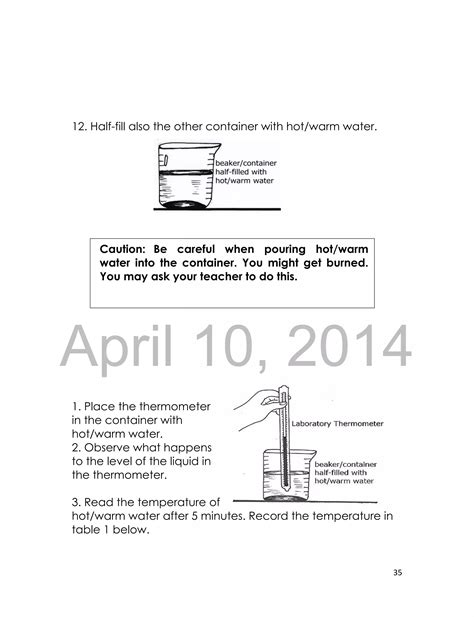 12. Half-fill also the other container with hot/warm water.

beaker/container half-filled with hot/warm water

Caution: Be careful when pouring hot/warm water into the container. You might get burned. You may ask your teacher to do this.

April 10, 2014

1. Place the thermometer in the container with hot/warm water.
2. Observe what happens to the level of the liquid in the thermometer.

Laboratory Thermometer

beaker/container half-filled with hot/warm water

3. Read the temperature of hot/warm water after 5 minutes. Record the temperature in table 1 below.

35