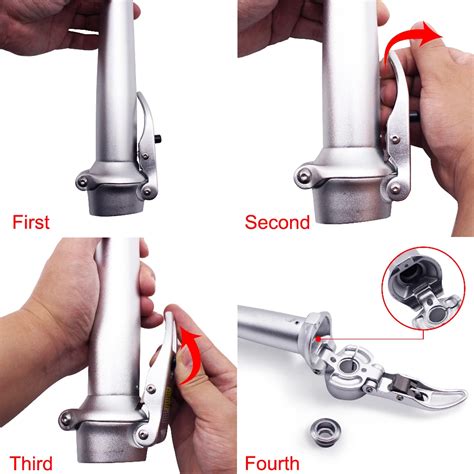 First

Second

Third

Fourth