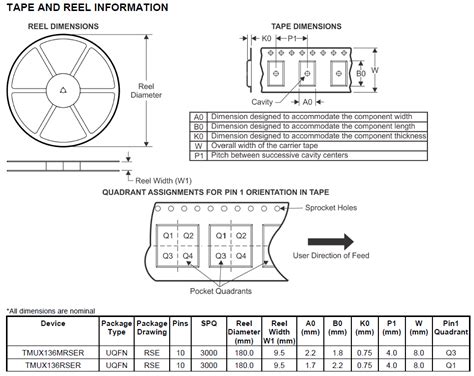 TAPE AND REEL INFORMATION

REEL DIMENSIONS

Reel Diameter

Reel Width (W1)

TAPE DIMENSIONS

K0

P1

B0

W

Cavity

A0

| A0 | Dimension designed to accommodate the component width |
|---|---|
| B0 | Dimension designed to accommodate the component length |
| K0 | Dimension designed to accommodate the component thickness |
| W | Overall width of the carrier tape |
| P1 | Pitch between successive cavity centers |

QUADRANT ASSIGNMENTS FOR PIN 1 ORIENTATION IN TAPE

Sprocket Holes

Q1 Q2 Q3 Q4 Q1 Q2 Q3 Q4

User Direction of Feed

Pocket Quadrants

*All dimensions are nominal

| Device | Package Type | Package Drawing | Pins | SPQ | Reel Diameter (mm) | Reel Width W1 (mm) | A0 (mm) | B0 (mm) | K0 (mm) | P1 (mm) | W (mm) | Pin1 Quadrant |
|---|---|---|---|---|---|---|---|---|---|---|---|---|
| TMUX136MRSER | UQFN | RSE | 10 | 3000 | 180.0 | 9.5 | 2.2 | 1.8 | 0.75 | 4.0 | 8.0 | Q3 |
| TMUX136RSER | UQFN | RSE | 10 | 3000 | 180.0 | 9.5 | 1.7 | 2.2 | 0.75 | 4.0 | 8.0 | Q1 |