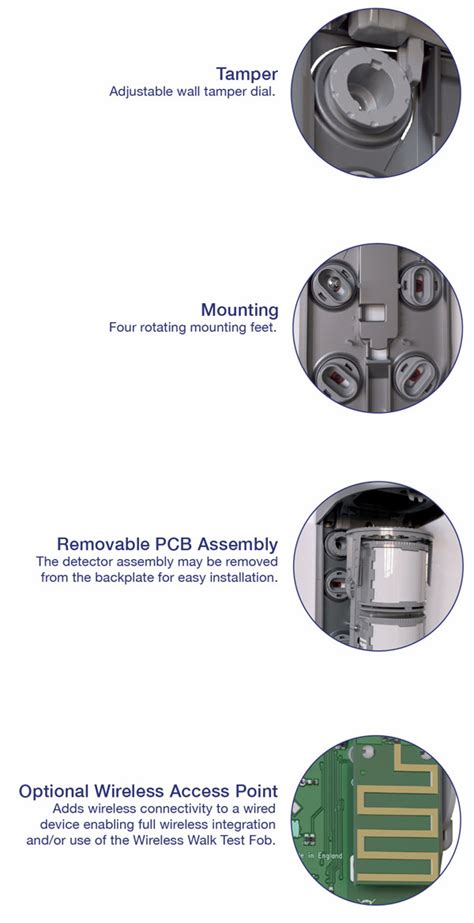 Tamper
Adjustable wall tamper dial.

Mounting
Four rotating mounting feet.

Removable PCB Assembly
The detector assembly may be removed from the backplate for easy installation.

Optional Wireless Access Point
Adds wireless connectivity to a wired device enabling full wireless integration and/or use of the Wireless Walk Test Fob.

in England