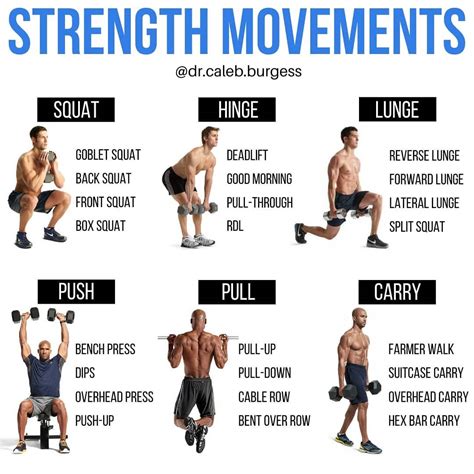 STRENGTH MOVEMENTS

@dr.caleb.burgess

SQUAT

GOBLET SQUAT
BACK SQUAT
FRONT SQUAT
BOX SQUAT

HINGE

DEADLIFT
GOOD MORNING
PULL-THROUGH
RDL

LUNGE

REVERSE LUNGE
FORWARD LUNGE
LATERAL LUNGE
SPLIT SQUAT

PUSH

BENCH PRESS
DIPS
OVERHEAD PRESS
PUSH-UP

PULL

PULL-UP
PULL-DOWN
CABLE ROW
BENT OVER ROW

CARRY

FARMER WALK
SUITCASE CARRY
OVERHEAD CARRY
HEX BAR CARRY