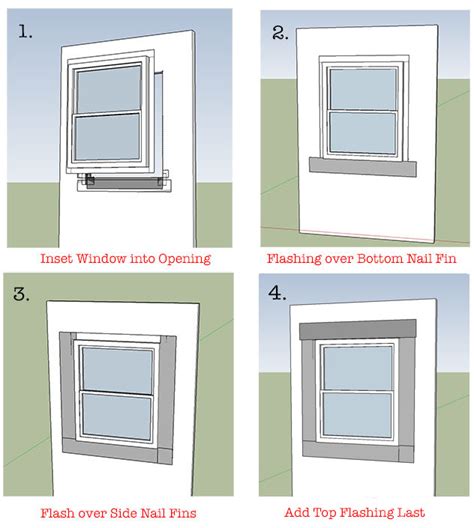 1.

Inset Window into Opening

2.

Flashing over Bottom Nail Fin

3.

Flash over Side Nail Fins

4.

Add Top Flashing Last