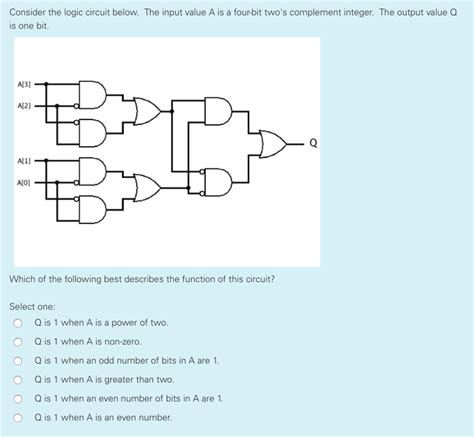 Consider the logic circuit below. The input value A is a four-bit two's complement integer. The output value Q is one bit.

A[3]

A[2]

A[1]

A[0]

Q

Which of the following best describes the function of this circuit?

Select one:

Q is 1 when A is a power of two.

Q is 1 when A is non-zero.

Q is 1 when an odd number of bits in A are 1.

Q is 1 when A is greater than two.

Q is 1 when an even number of bits in A are 1.

Q is 1 when A is an even number.