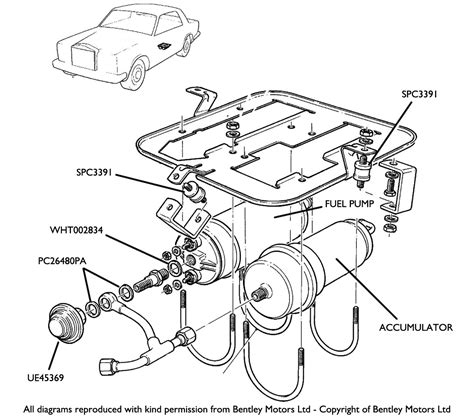 SPC3391

SPC3391

FUEL PUMP

WHT002834

PC26480PA

ACCUMULATOR

UE45369

All diagrams reproduced with kind permission from Bentley Motors Ltd - Copyright of Bentley Motors Ltd