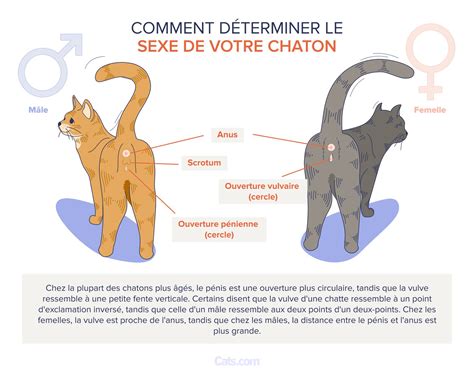 COMMENT DÉTERMINER LE
SEXE DE VOTRE CHATON

Mâle

Femelle

Anus

Scrotum

Ouverture vulvaire (cercle)

Ouverture pénienne (cercle)

Chez la plupart des chatons plus âgés, le pénis est une ouverture plus circulaire, tandis que la vulve ressemble à une petite fente verticale. Certains disent que la vulve d'une chatte ressemble à un point d'exclamation inversé, tandis que celle d'un mâle ressemble aux deux points d'un deux-points. Chez les femelles, la vulve est proche de l'anus, tandis que chez les mâles, la distance entre le pénis et l'anus est plus grande.

Cats.com