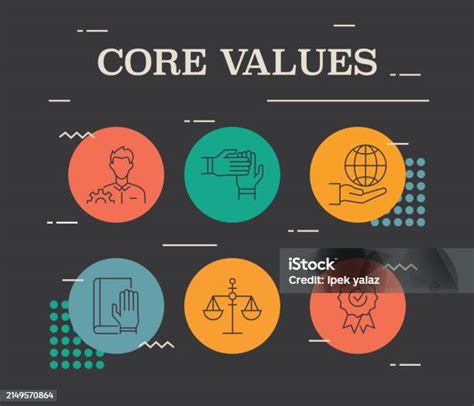 CORE VALUES

iStock
Credit: Ipek yalaz

2149570864