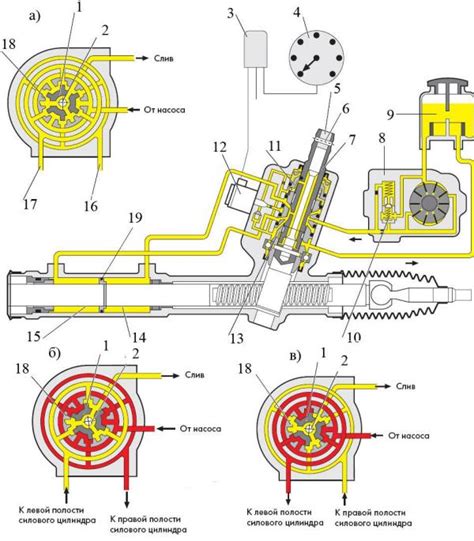 а)
1
2
18
Слив
От насоса
17
16
3
4
5
6
7
8
9
11
12
19
15
14
13
10
б)
1
2
18
Слив
От насоса
К левой полости силового цилиндра
К правой полости силового цилиндра
в)
1
2
18
Слив
От насоса
К левой полости силового цилиндра
К правой полости силового цилиндра