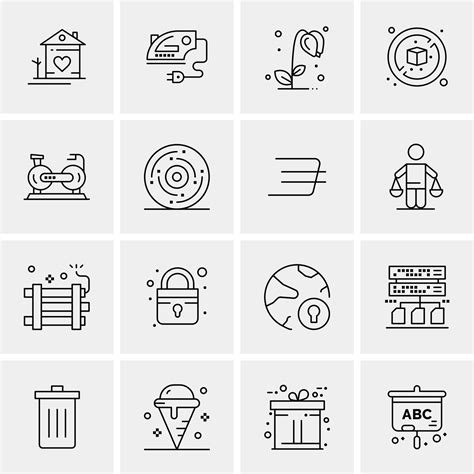 ABC