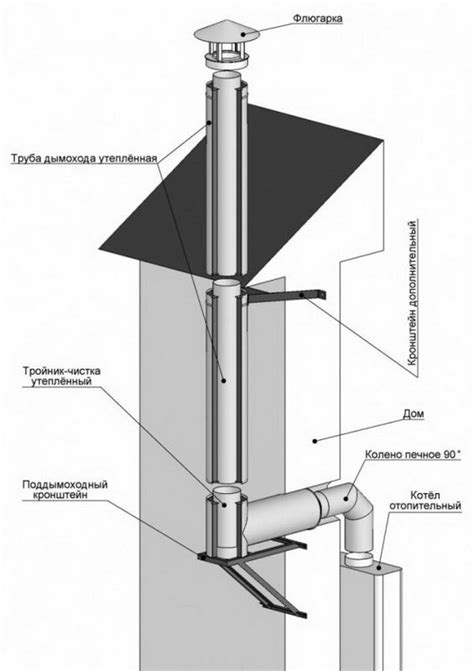 Флюгарка

Труба дымохода утеплённая

Кронштейн дополнительный

Тройник-чистка утеплённый

Дом

Колено печное 90°

Поддымоходный кронштейн

Котёл отопительный