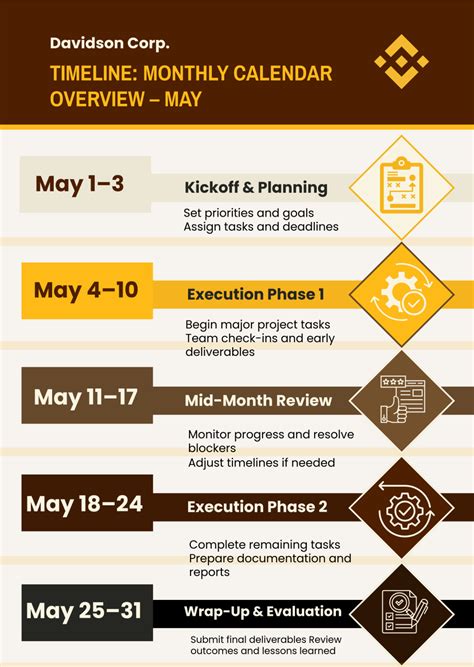 Davidson Corp.

TIMELINE: MONTHLY CALENDAR OVERVIEW – MAY

May 1–3

Kickoff & Planning

Set priorities and goals
Assign tasks and deadlines

May 4–10

Execution Phase 1

Begin major project tasks
Team check-ins and early deliverables

May 11–17

Mid-Month Review

Monitor progress and resolve blockers
Adjust timelines if needed

May 18–24

Execution Phase 2

Complete remaining tasks
Prepare documentation and reports

May 25–31

Wrap-Up & Evaluation

Submit final deliverables Review outcomes and lessons learned