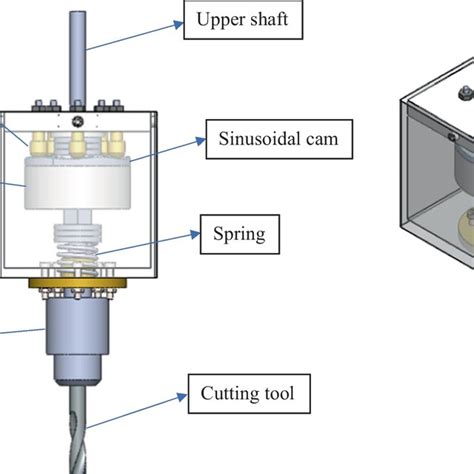 Upper shaft

Sinusoidal cam

Spring

Cutting tool