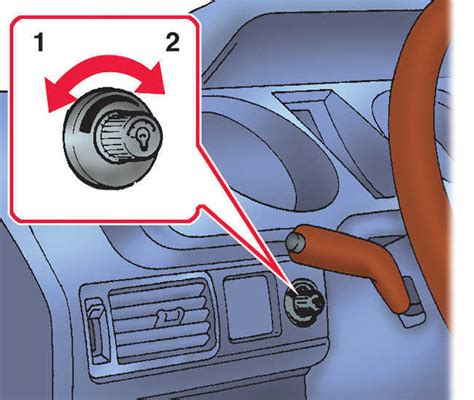 1
2