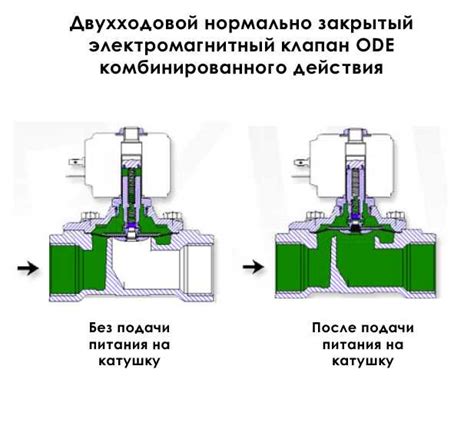 Двухходовой нормально закрытый электромагнитный клапан ODE комбинированного действия

Без подачи питания на катушку

После подачи питания на катушку