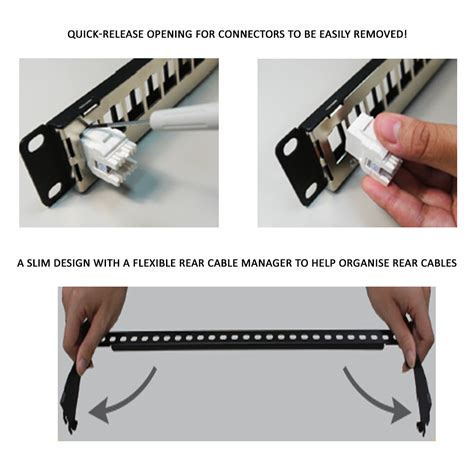 QUICK-RELEASE OPENING FOR CONNECTORS TO BE EASILY REMOVED!

A SLIM DESIGN WITH A FLEXIBLE REAR CABLE MANAGER TO HELP ORGANISE REAR CABLES