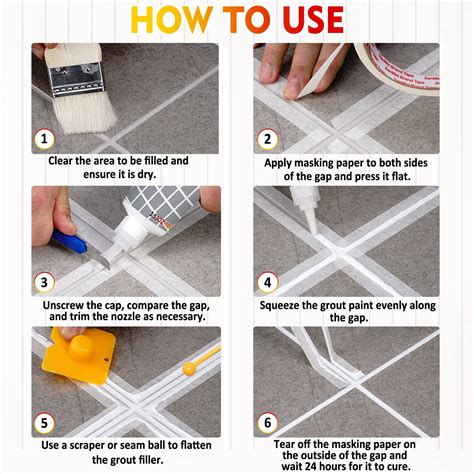 HOW TO USE

1
Clear the area to be filled and ensure it is dry.

2
Apply masking paper to both sides of the gap and press it flat.

3
Unscrew the cap, compare the gap, and trim the nozzle as necessary.

4
Squeeze the grout paint evenly along the gap.

5
Use a scraper or seam ball to flatten the grout filler.

6
Tear off the masking paper on the outside of the gap and wait 24 hours for it to cure.