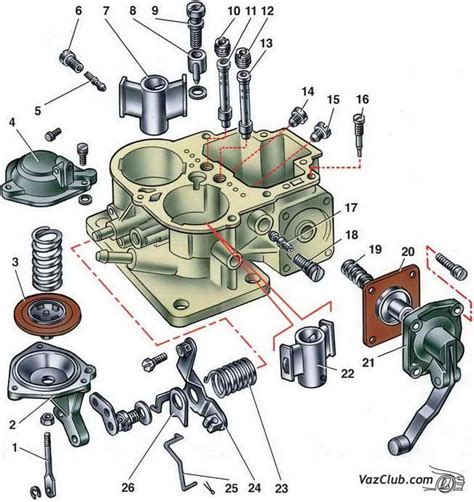 6
7
8
9
10
11
12
13
5
14
15
16
4
17
18
3
19
20
21
22
2
1
26
25
24
23
VazClub.com