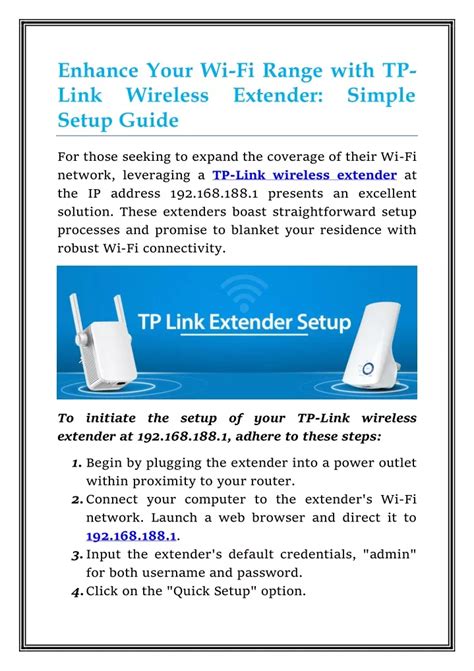 Enhance Your Wi-Fi Range with TP-Link Wireless Extender: Simple Setup Guide

For those seeking to expand the coverage of their Wi-Fi network, leveraging a TP-Link wireless extender at the IP address 192.168.188.1 presents an excellent solution. These extenders boast straightforward setup processes and promise to blanket your residence with robust Wi-Fi connectivity.

TP Link Extender Setup

To initiate the setup of your TP-Link wireless extender at 192.168.188.1, adhere to these steps:

1. Begin by plugging the extender into a power outlet within proximity to your router.
2. Connect your computer to the extender's Wi-Fi network. Launch a web browser and direct it to 192.168.188.1.
3. Input the extender's default credentials, "admin" for both username and password.
4. Click on the "Quick Setup" option.