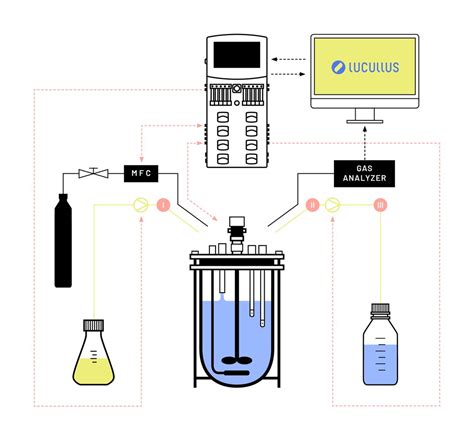 LUCULLUS

MFC

GAS ANALYZER

I

II

III