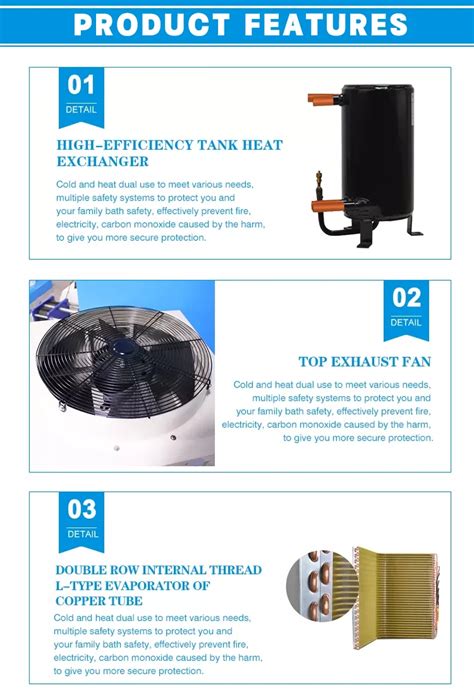 PRODUCT FEATURES

01
DETAIL

HIGH-EFFICIENCY TANK HEAT EXCHANGER

Cold and heat dual use to meet various needs, multiple safety systems to protect you and your family bath safety, effectively prevent fire, electricity, carbon monoxide caused by the harm, to give you more secure protection.

02
DETAIL

TOP EXHAUST FAN

Cold and heat dual use to meet various needs, multiple safety systems to protect you and your family bath safety, effectively prevent fire, electricity, carbon monoxide caused by the harm, to give you more secure protection.

03
DETAIL

DOUBLE ROW INTERNAL THREAD L-TYPE EVAPORATOR OF COPPER TUBE

Cold and heat dual use to meet various needs, multiple safety systems to protect you and your family bath safety, effectively prevent fire, electricity, carbon monoxide caused by the harm, to give you more secure protection.