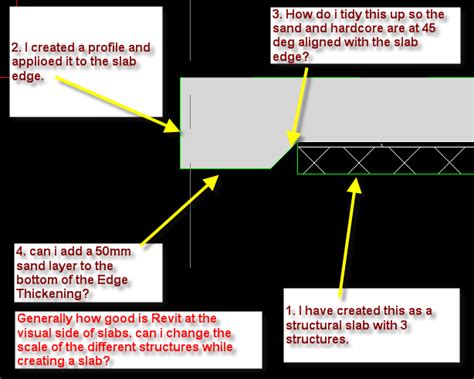 2. I created a profile and applioed it to the slab edge.

3. How do i tidy this up so the sand and hardcore are at 45 deg aligned with the slab edge?

4. can i add a 50mm sand layer to the bottom of the Edge Thickening?

Generally how good is Revit at the visual side of slabs. can i change the scale of the different structures while creating a slab?

1. I have created this as a structural slab with 3 structures.