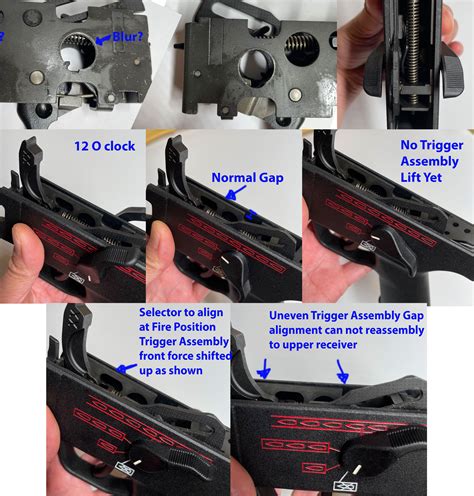 ?

Blur?

12 O clock

Normal Gap

No Trigger Assembly Lift Yet

Selector to align at Fire Position Trigger Assembly front force shifted up as shown

Uneven Trigger Assembly Gap alignment can not reassembly to upper receiver