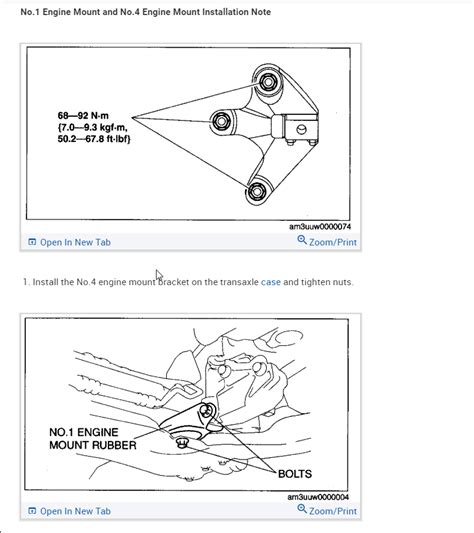 No.1 Engine Mount and No.4 Engine Mount Installation Note

68—92 N·m
{7.0—9.3 kgf·m,
50.2—67.8 ft·lbf}

am3uuw0000074

Open In New Tab

Zoom/Print

1. Install the No.4 engine mount bracket on the transaxle case and tighten nuts.

NO.1 ENGINE
MOUNT RUBBER

BOLTS

am3uuw0000004

Open In New Tab

Zoom/Print