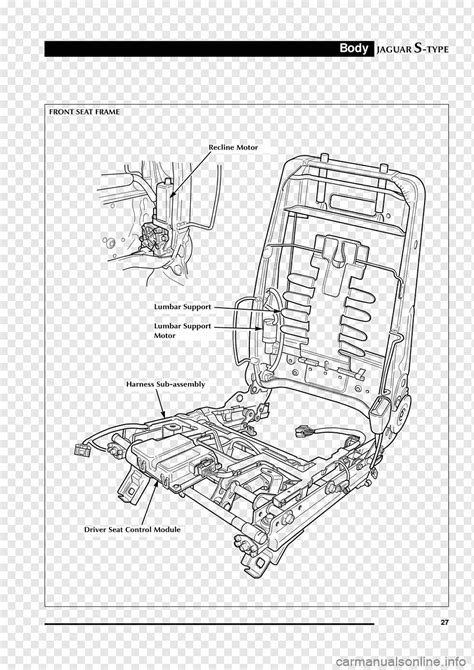 Body JAGUAR S-TYPE

FRONT SEAT FRAME

Recline Motor

Lumbar Support

Lumbar Support Motor

Harness Sub-assembly

Driver Seat Control Module

27

carmanualsonline.info