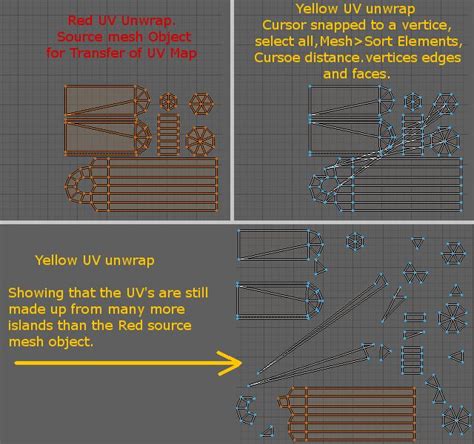 Red UV Unwrap.
Source mesh Object
for Transfer of UV Map

Yellow UV unwrap
Cursor snapped to a vertice,
select all,Mesh>Sort Elements,
Cursoe distance.vertices edges
and faces.

Yellow UV unwrap

Showing that the UV's are still made up from many more islands than the Red source mesh object.