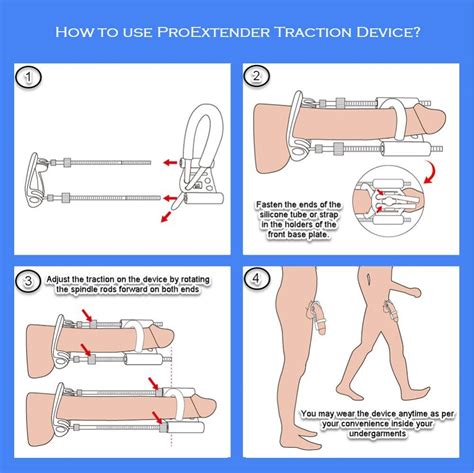 HOW TO USE PROEXTENDER TRACTION DEVICE?

1

2

Fasten the ends of the silicone tube or strap in the holders of the front base plate.

3

Adjust the traction on the device by rotating the spindle rods forward on both ends

4

You may wear the device anytime as per your convenience inside your undergarments